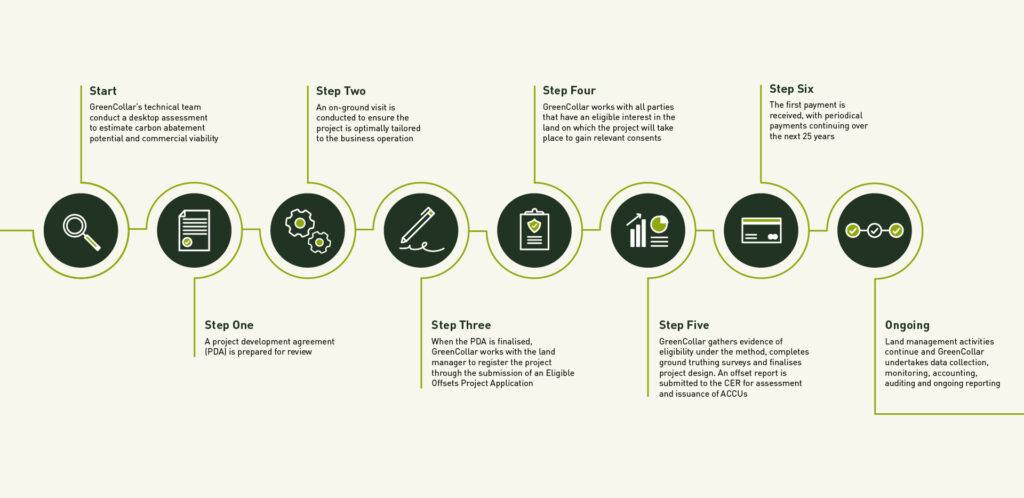 Start
GreenCollar's technical team conduct a desktop assessment to estimate carbon abatement potential and commercial viability

Step One
A project development agreement (PDA) is prepared for review

Step Two
An on-ground visit is conducted to ensure the project is optimally tailored to the business operation

Step Three
When the PDA is finalised, GreenCollar works with the land manager to register the project through the submission of an Eligible Offsets Project Application

Step Four
GreenCollar works with all parties that have an eligible interest in the land on which the project will take place to gain relevant consents

Step Five
GreenCollar gathers evidence of eligibility under the method, completes ground truthing surveys and finalises project design. An offset report is submitted to the CER for assessment and issuance of ACCUs

Step Six
The first payment is received, with periodical payments continuing over the next 25 years

Ongoing
Land management activities continue and GreenCollar undertakes data collection, monitoring, accounting, auditing and ongoing reporting