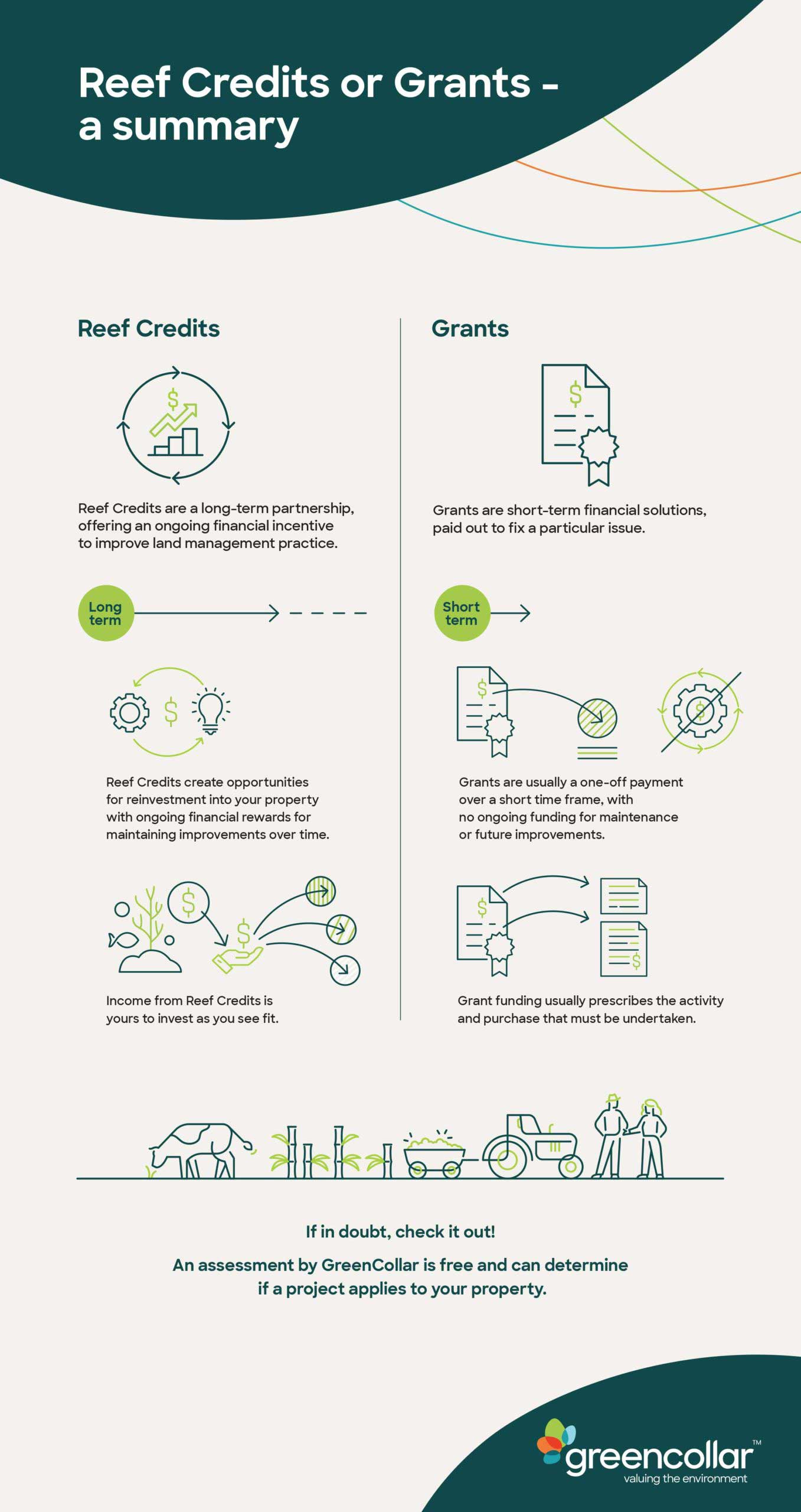 Reef Credits or Grants - a summary

Reef Credits

Reef Credits are a long-term partnership, offering an ongoing financial incentive to improve land management practice.

Long term

Reef Credits create opportunities for reinvestment into your property with ongoing financial rewards for maintaining improvements over time.

Income from Reef Credits is yours to invest as you see fit.

Grants

Grants are short-term financial solutions, paid out to fix a particular issue.

Short term

Grants are usually a one-off payment over a short time frame, with no ongoing funding for maintenance or future improvements.

Grant funding usually prescribes the activity and purchase that must be undertaken.

If in doubt, check it out!

An assessment by GreenCollar is free and can determine if a project applies to your property.

greencollar™
valuing the environment